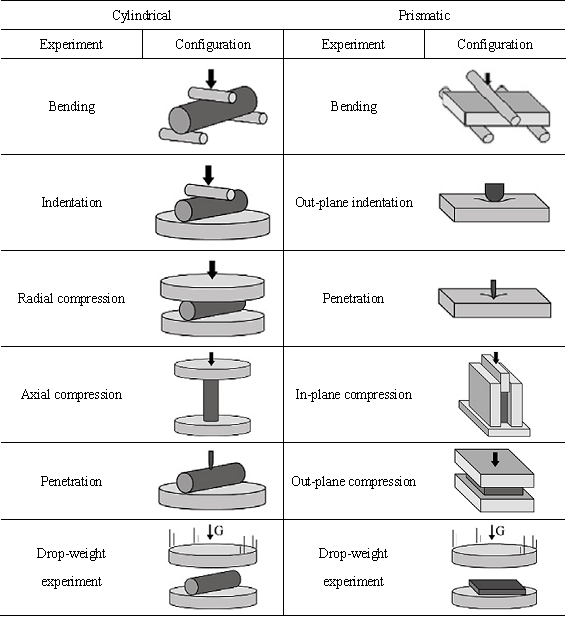 | Cylindrical | | Prismatic | |
|---|---|---|---|
| Experiment | Configuration | Experiment | Configuration |
| Bending | | Bending | |
| Indentation | | Out-plane indentation | |
| Radial compression | | Penetration | |
| Axial compression | | In-plane compression | |
| Penetration | | Out-plane compression | |
| Drop-weight experiment | G | Drop-weight experiment | G |